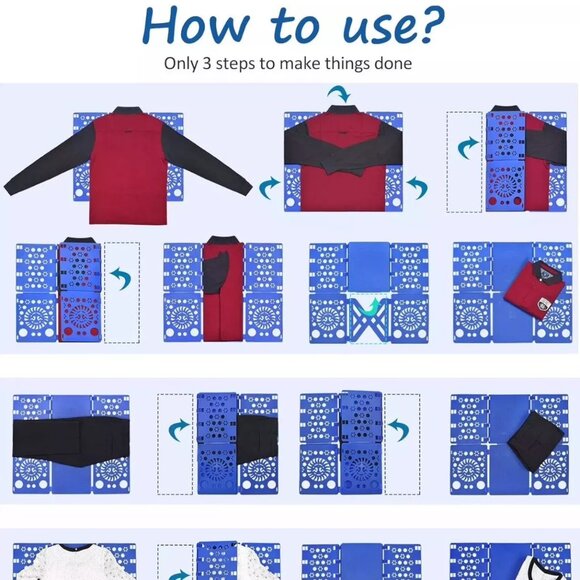 How to use?

Only 3 steps to make things done